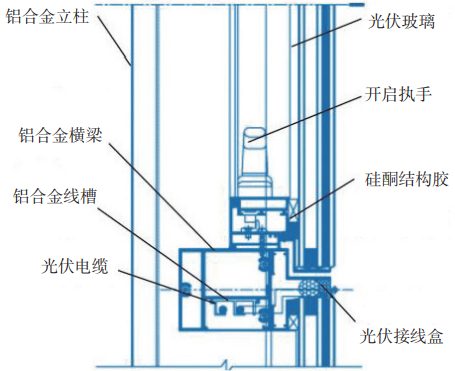 铝合金立柱
光伏玻璃
开启执手
铝合金横梁
硅酮结构胶
铝合金线槽
光伏电缆
光伏接线盒